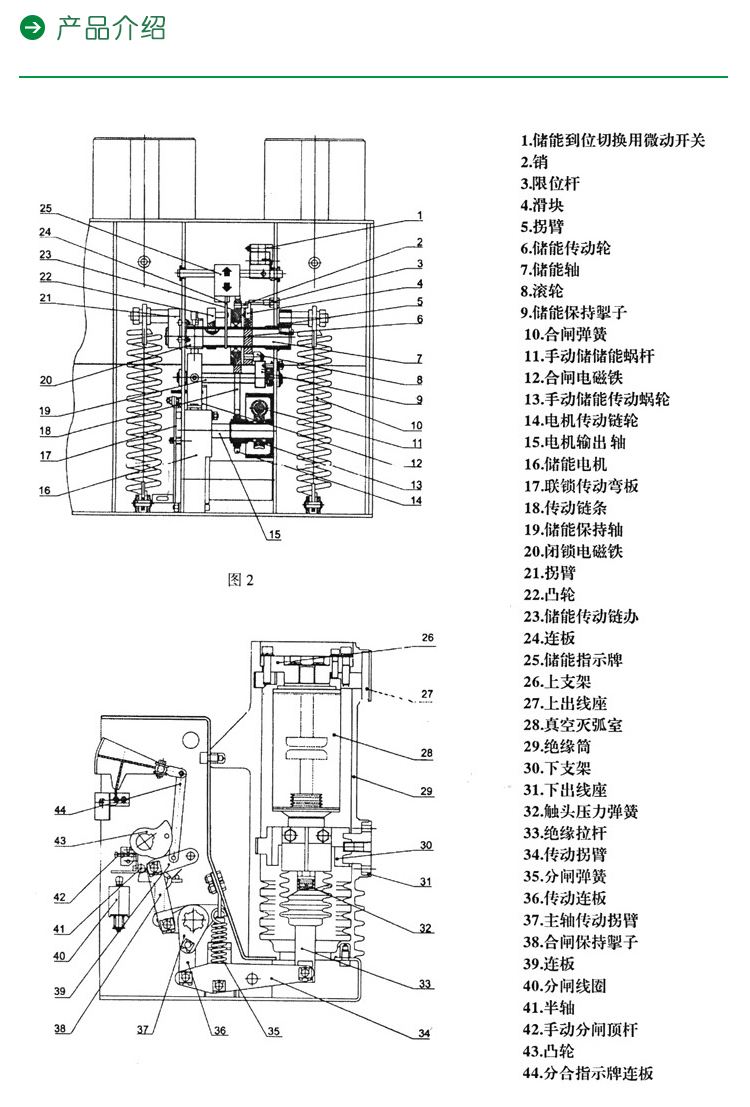 产品介绍

25
24
23
22
21
20
19
18
17
16
1
2
3
4
5
6
7
8
9
10
11
12
13
14
15

图 2

26
27
28
29
30
31
32
33
34
35
36
37
38
39
40
41
42
43
44

1.储能到位切换用微动开关
2.销
3.限位杆
4.滑块
5.拐臂
6.储能传动轮
7.储能轴
8.滚轮
9.储能保持掣子
10.合闸弹簧
11.手动储储能蜗杆
12.合闸电磁铁
13.手动储能传动蜗轮
14.电机传动链轮
15.电机输出 轴
16.储能电机
17.联锁传动弯板
18.传动链条
19.储能保持轴
20.闭锁电磁铁
21.拐臂
22.凸轮
23.储能传动链办
24.连板
25.储能指示牌
26.上支架
27.上出线座
28.真空灭弧室
29.绝缘筒
30.下支架
31.下出线座
32.触头压力弹簧
33.绝缘拉杆
34.传动拐臂
35.分闸弹簧
36.传动连板
37.主轴传动拐臂
38.合闸保持掣子
39.连板
40.分闸线圈
41.半轴
42.手动分闸顶杆
43.凸轮
44.分合指示牌连板