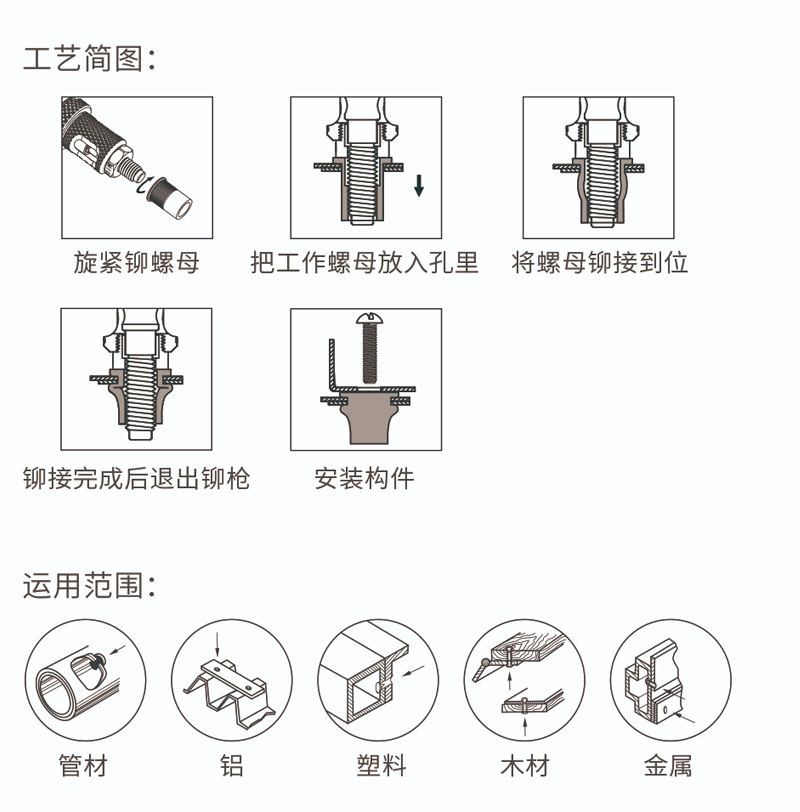 工艺简图:

旋紧铆螺母

把工作螺母放入孔里

将螺母铆接到位

铆接完成后退出铆枪

安装构件

运用范围:

管材

铝

塑料

木材

金属