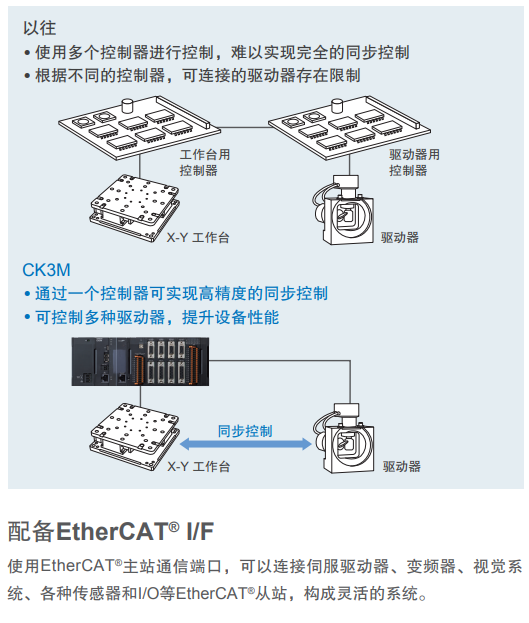 以往
• 使用多个控制器进行控制，难以实现完全的同步控制
• 根据不同的控制器，可连接的驱动器存在限制

工作台用控制器

驱动器用控制器

X-Y 工作台

驱动器

CK3M
• 通过一个控制器可实现高精度的同步控制
• 可控制多种驱动器，提升设备性能

同步控制

X-Y 工作台

驱动器

配备EtherCAT® I/F

使用EtherCAT®主站通信端口，可以连接伺服驱动器、变频器、视觉系统、各种传感器和I/O等EtherCAT®从站，构成灵活的系统。