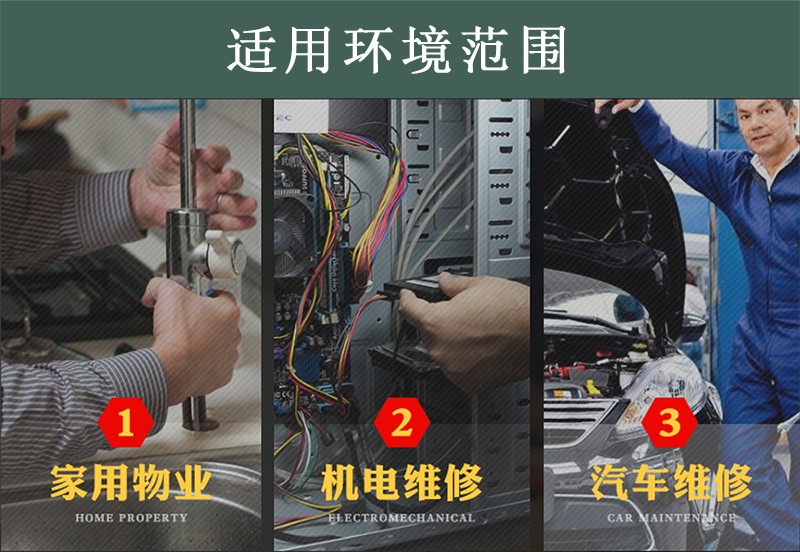 适用环境范围

1
家用物业
HOME PROPERTY

2
机电维修
ELECTROMECHANICAL

3
汽车维修
CAR MAINTENANCE