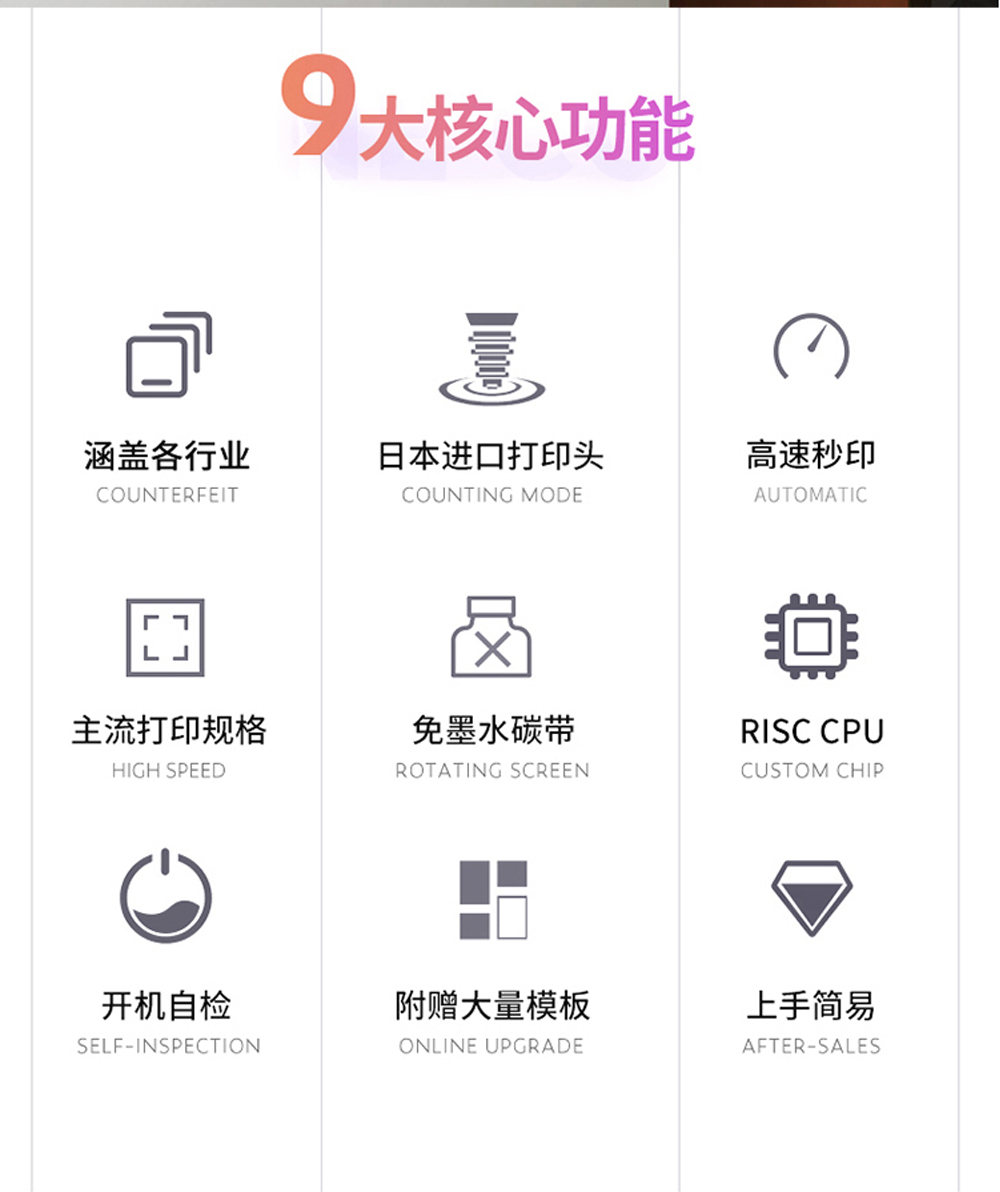 9大核心功能

涵盖各行业
COUNTERFEIT

日本进口打印头
COUNTING MODE

高速秒印
AUTOMATIC

主流打印规格
HIGH SPEED

免墨水碳带
ROTATING SCREEN

RISC CPU
CUSTOM CHIP

开机自检
SELF-INSPECTION

附赠大量模板
ONLINE UPGRADE

上手简易
AFTER-SALES