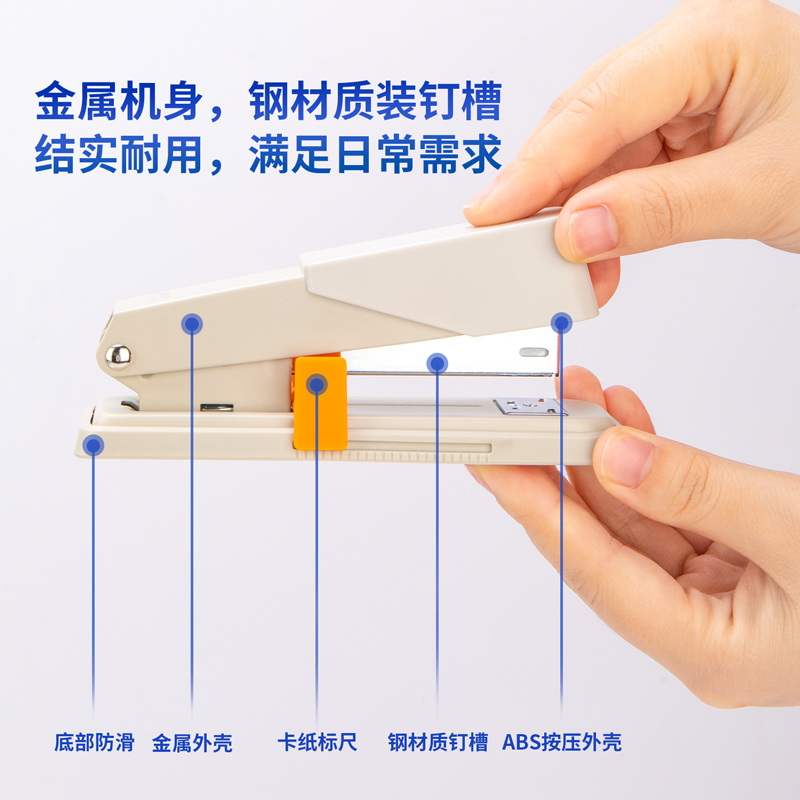 金属机身，钢材质装钉槽
结实耐用，满足日常需求

底部防滑 金属外壳 卡纸标尺 钢材质钉槽 ABS按压外壳