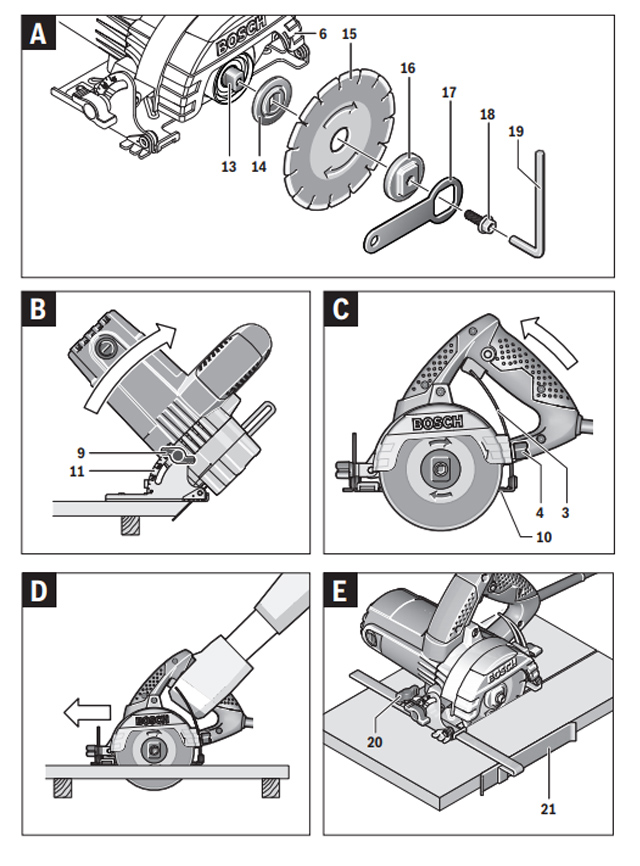 A

BOSCH

6
15
16
17
18
19
13
14

B

9
11

C

BOSCH

4
3
10

D

BOSCH

E

BOSCH

20
21