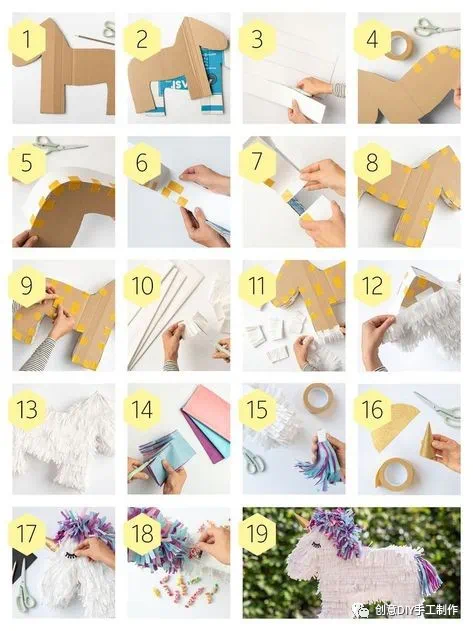 1
2
3
4
5
6
7
8
9
10
11
12
13
14
15
16
17
18
19
创意DIY手工制作