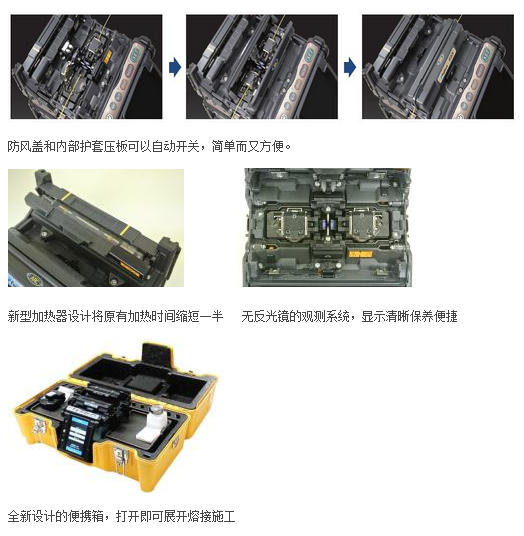 防风盖和内部护套压板可以自动开关，简单而又方便。

新型加热器设计将原有加热时间缩短一半

无反光镜的观测系统，显示清晰保养便捷

全新设计的便携箱，打开即可展开熔接施工